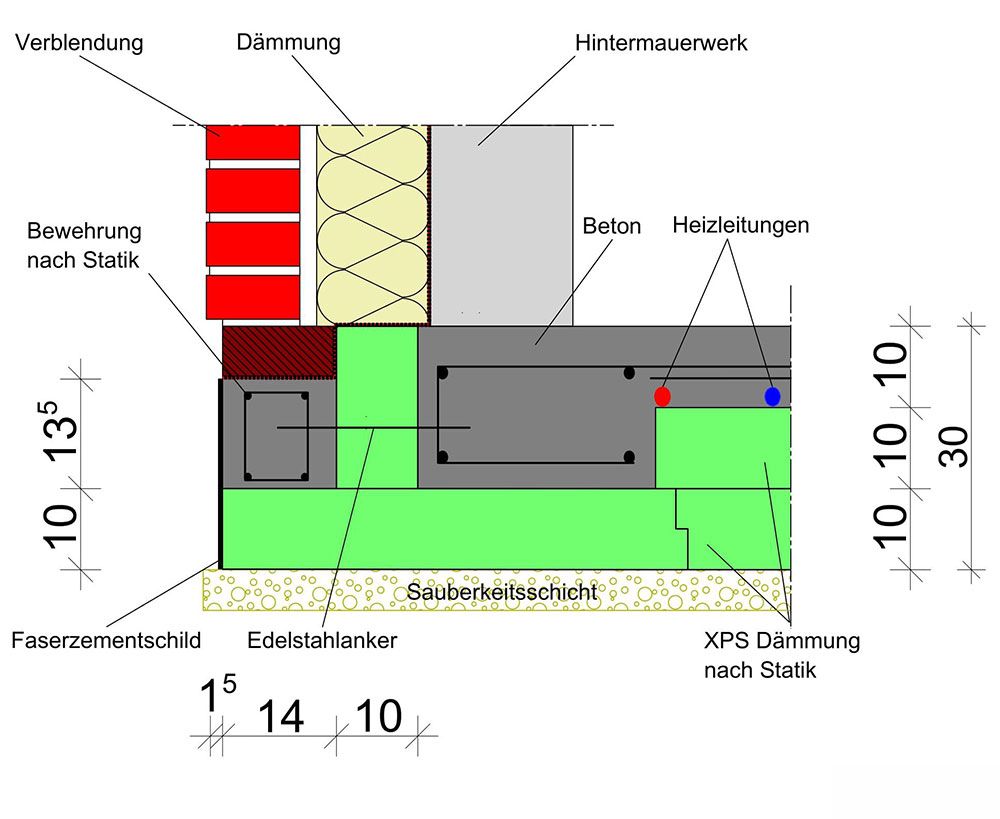 Verblendung

Dämmung

Hintermauerwerk

Bewehrung nach Statik

Beton

Heizleitungen

$13^5$

10

10

10

10

30

Sauberkeitsschicht

Faserzementschild

Edelstahlanker

XPS Dämmung nach Statik

$1^5$

14

10